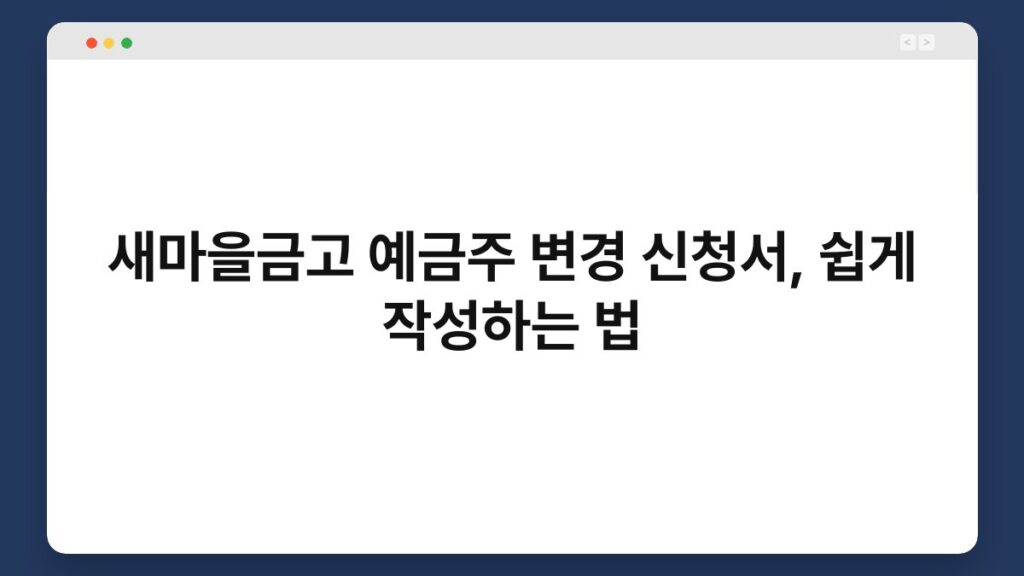 < >

새마을금고 예금주 변경 신청서, 쉽게 작성하는 법